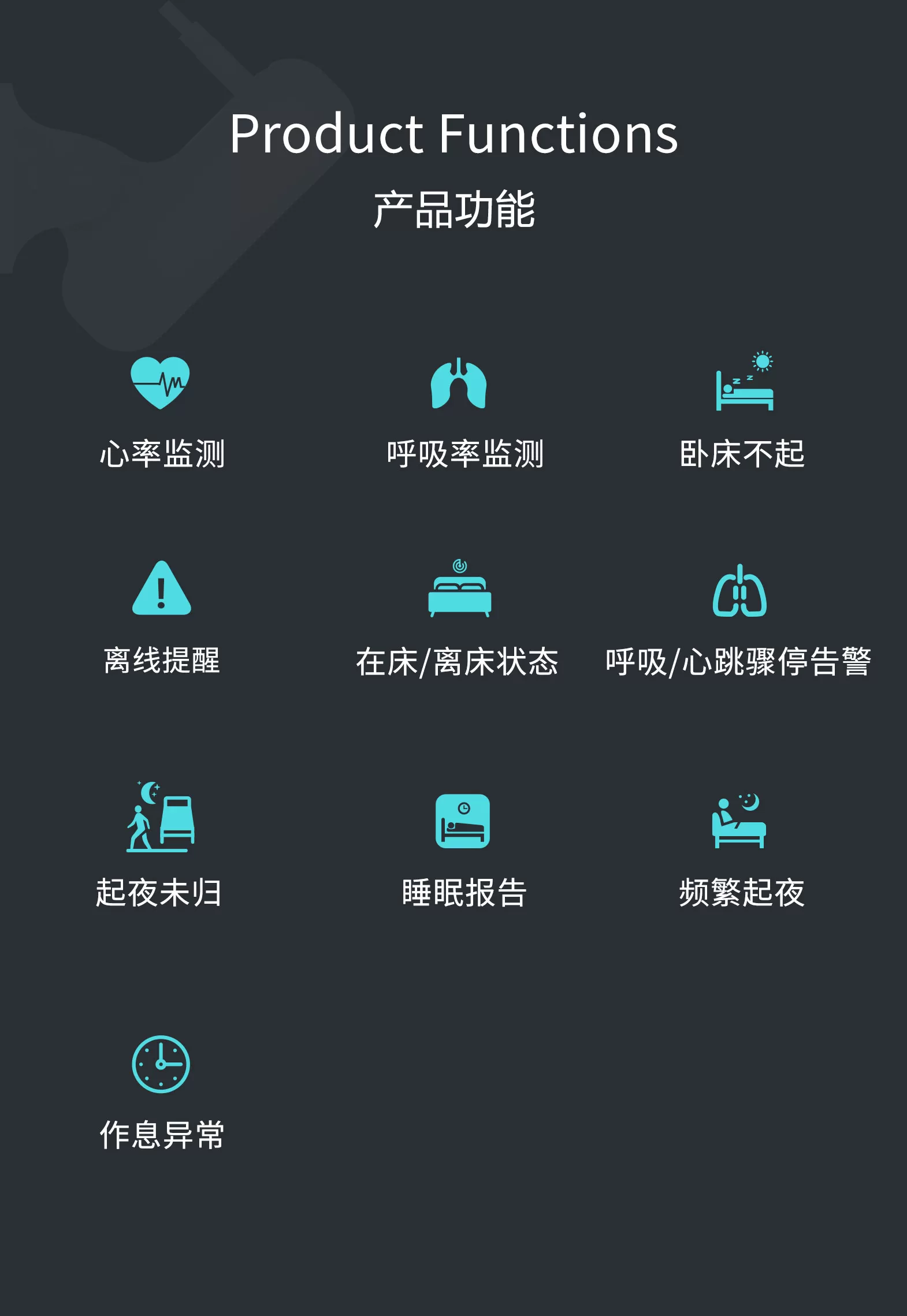 Product Functions

产品功能

心率监测

呼吸率监测

卧床不起

离线提醒

在床/离床状态

呼吸/心跳骤停告警

起夜未归

睡眠报告

频繁起夜

作息异常