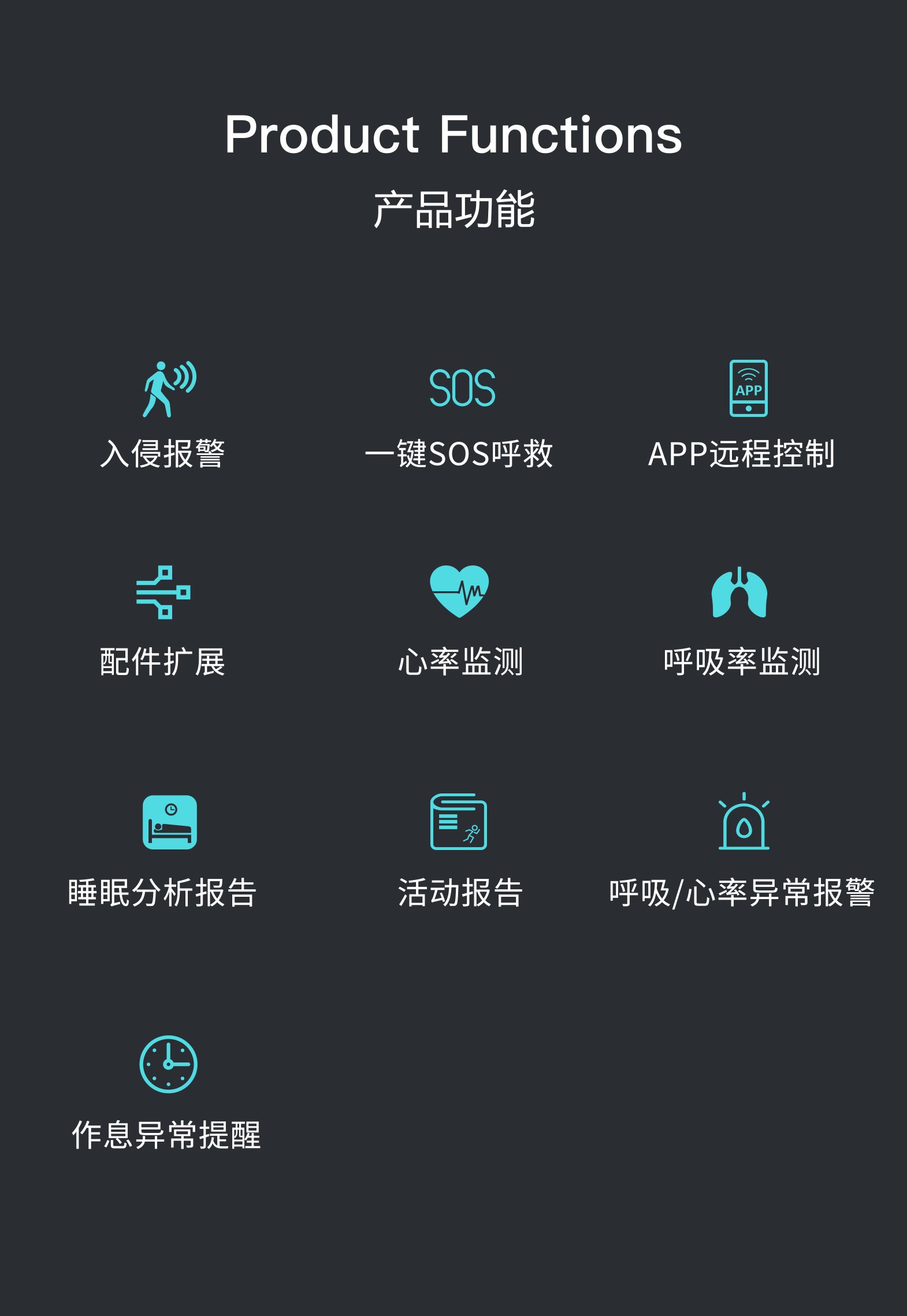 Product Functions
产品功能

入侵报警

SOS
一键SOS呼救

APP
APP远程控制

配件扩展

心率监测

呼吸率监测

睡眠分析报告

活动报告

呼吸/心率异常报警

作息异常提醒