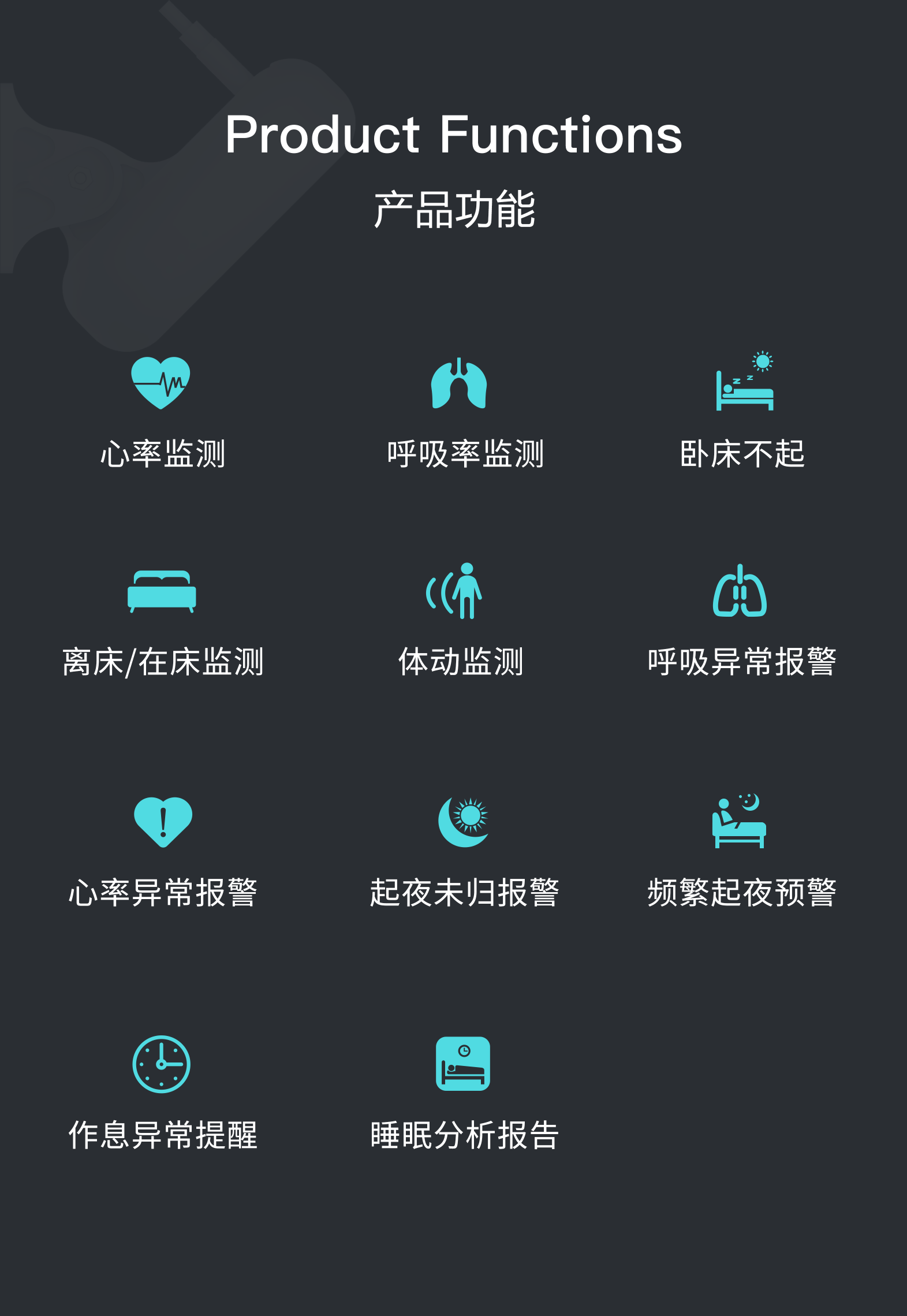 Product Functions

产品功能

心率监测

呼吸率监测

卧床不起

离床/在床监测

体动监测

呼吸异常报警

心率异常报警

起夜未归报警

频繁起夜预警

作息异常提醒

睡眠分析报告